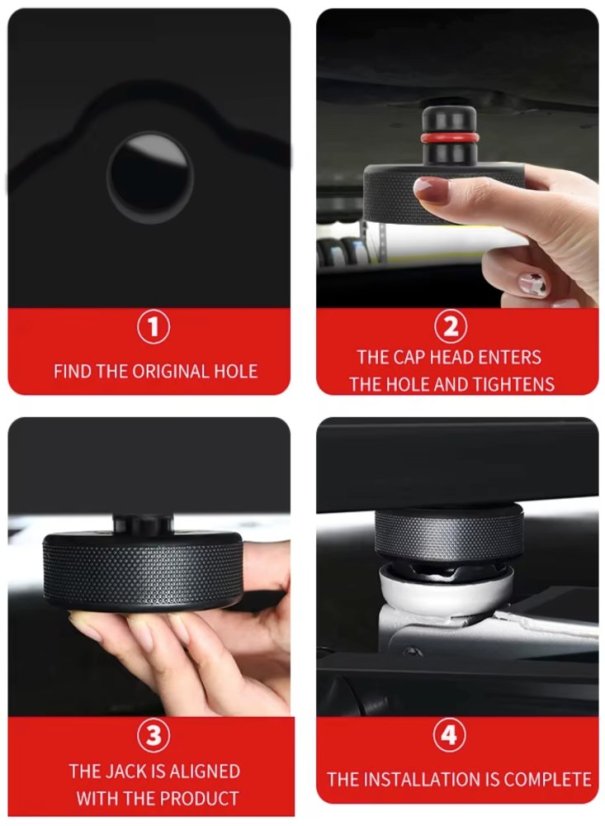 1
FIND THE ORIGINAL HOLE

2
THE CAP HEAD ENTERS THE HOLE AND TIGHTENS

3
THE JACK IS ALIGNED WITH THE PRODUCT

4
THE INSTALLATION IS COMPLETE