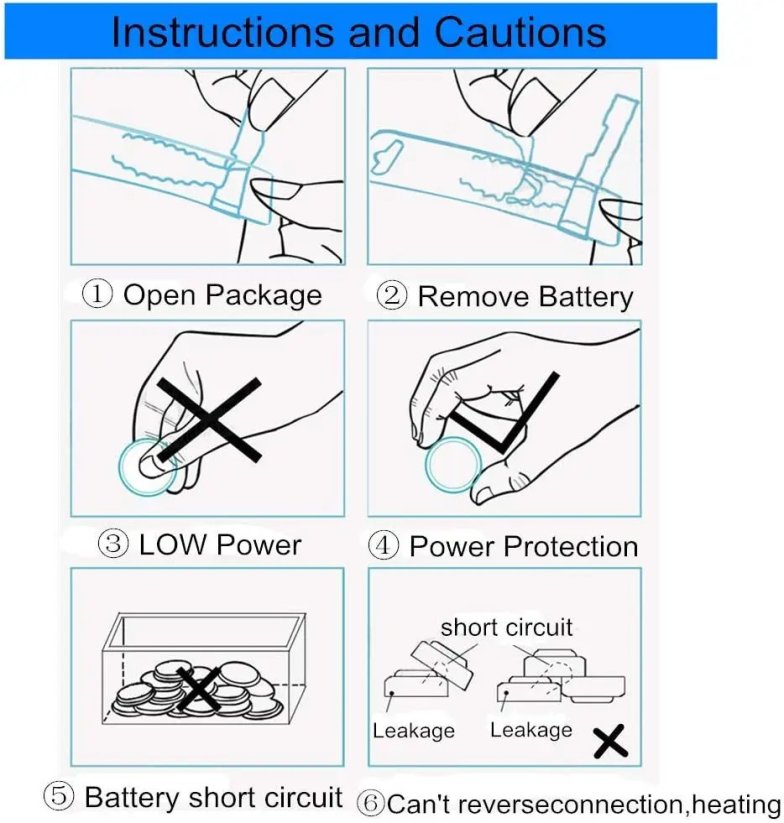 Instructions and Cautions

① Open Package

② Remove Battery

③ LOW Power

④ Power Protection

short circuit

Leakage

Leakage

⑤ Battery short circuit

⑥Can't reverseconnection,heating