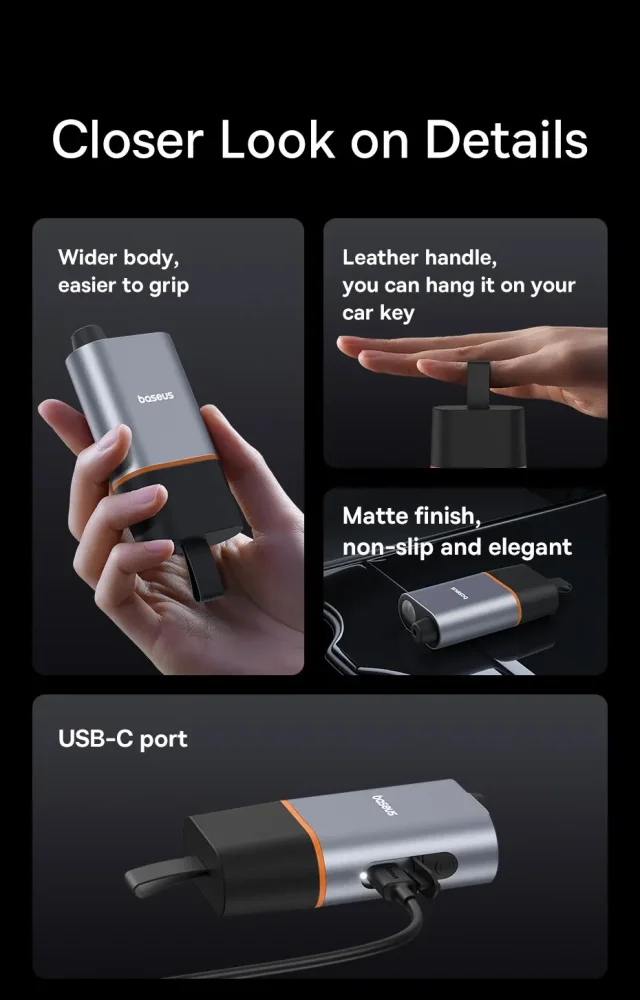 Closer Look on Details

Wider body, easier to grip

baseus

Leather handle, you can hang it on your car key

Matte finish, non-slip and elegant

baseus

USB-C port

baseus